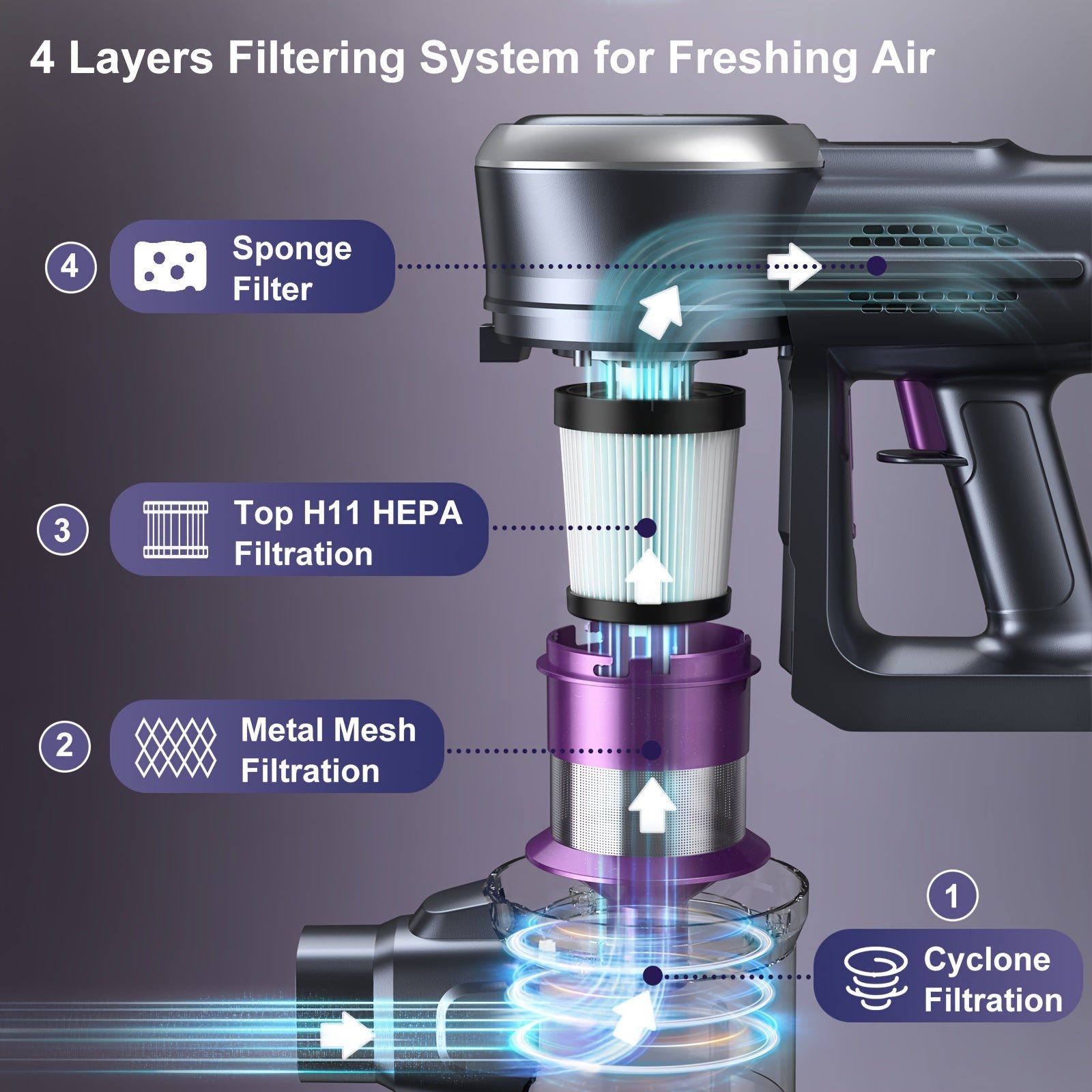 4 Layers Filtering System for Freshing Air

4 Sponge Filter

3 Top H11 HEPA Filtration

2 Metal Mesh Filtration

1 Cyclone Filtration